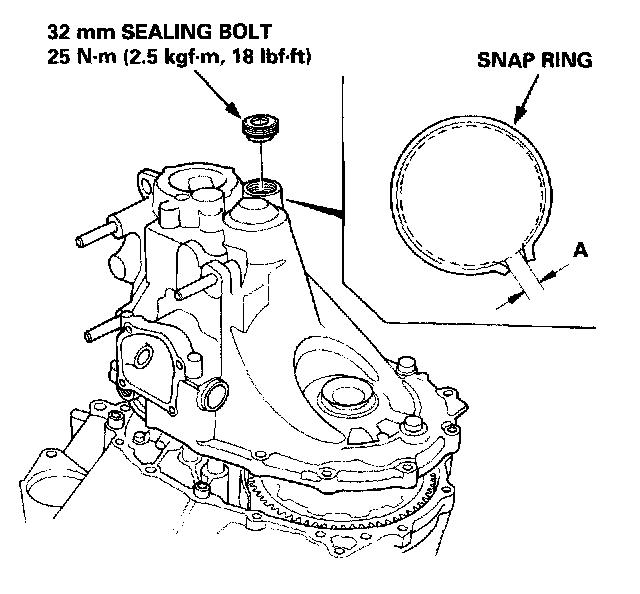 32 mm SEALING BOLT
25 N·m (2.5 kgf·m, 18 lbf·ft)

SNAP RING

A