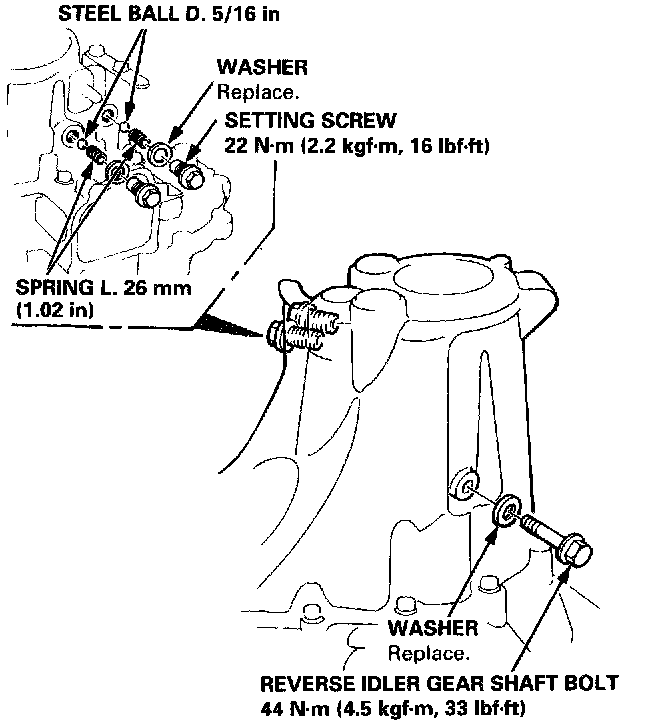 STEEL BALL D. 5/16 in

WASHER
Replace.

SETTING SCREW
22 N·m (2.2 kgf·m, 16 lbf·ft)

SPRING L. 26 mm
(1.02 in)

WASHER
Replace.

REVERSE IDLER GEAR SHAFT BOLT
44 N·m (4.5 kgf·m, 33 lbf·ft)