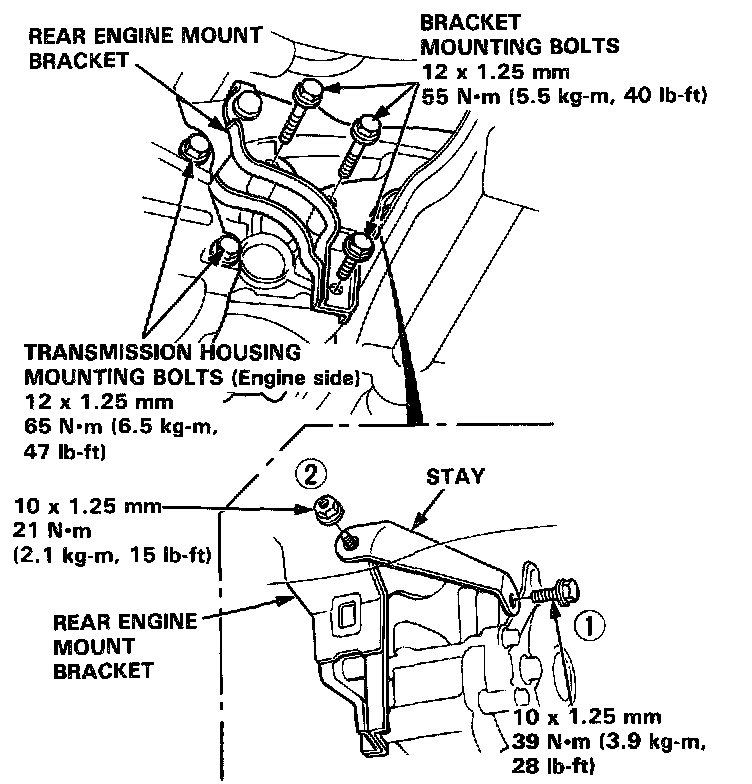 REAR ENGINE MOUNT BRACKET

BRACKET MOUNTING BOLTS
12 x 1.25 mm
55 N·m (5.5 kg-m, 40 lb-ft)

TRANSMISSION HOUSING MOUNTING BOLTS (Engine side)
12 x 1.25 mm
65 N·m (6.5 kg-m, 47 lb-ft)

②

STAY

10 x 1.25 mm
21 N·m
(2.1 kg-m, 15 lb-ft)

REAR ENGINE MOUNT BRACKET

①

10 x 1.25 mm
39 N·m (3.9 kg-m, 28 lb-ft)