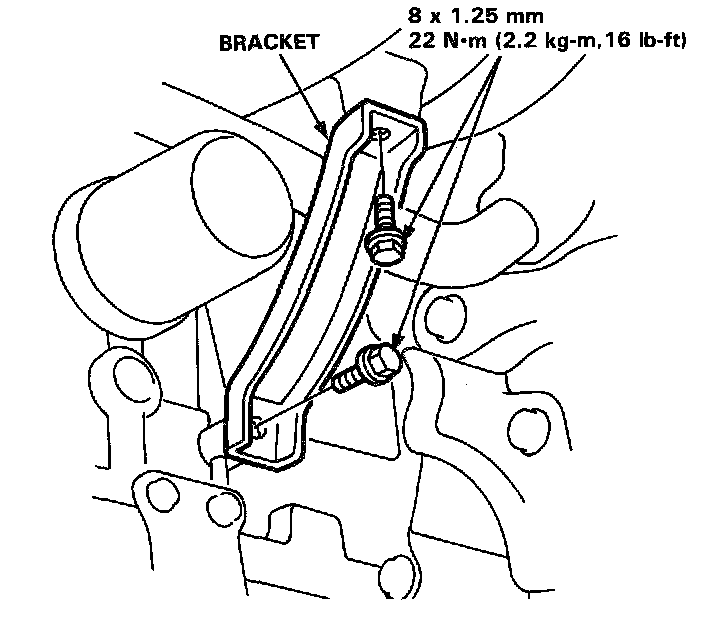 BRACKET

8 x 1.25 mm
22 N·m (2.2 kg-m, 16 lb-ft)