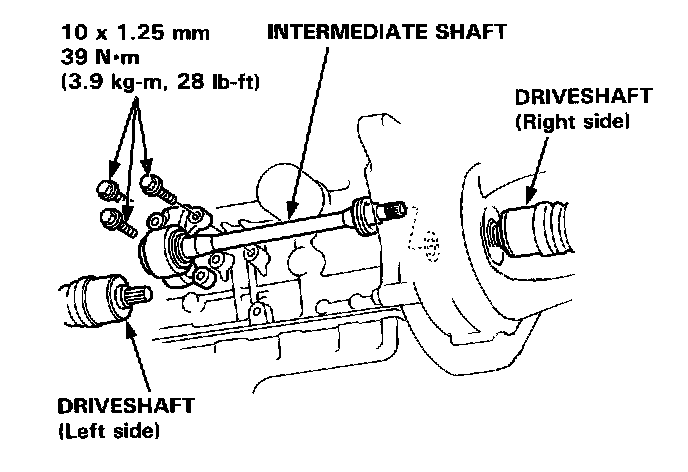 10 x 1.25 mm
39 N·m
(3.9 kg-m, 28 lb-ft)

INTERMEDIATE SHAFT

DRIVESHAFT
(Right side)

DRIVESHAFT
(Left side)