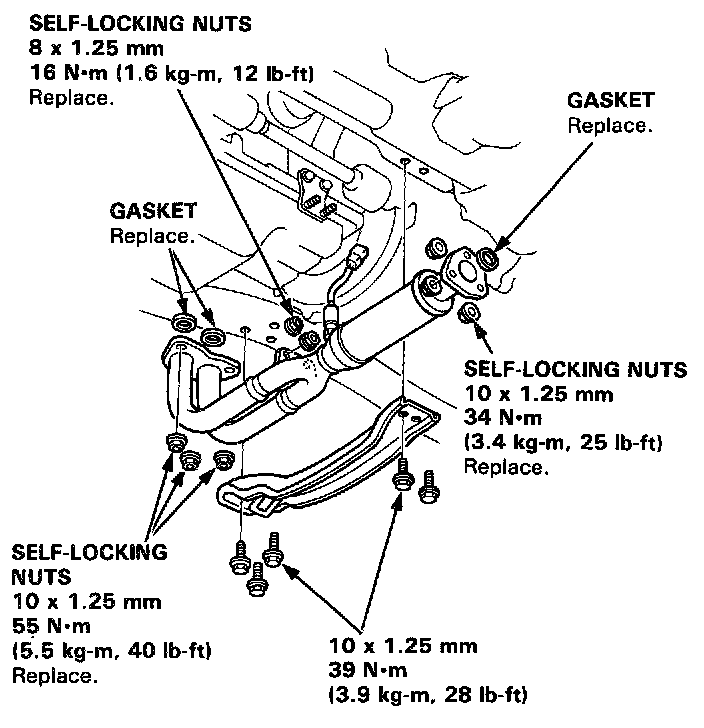 SELF-LOCKING NUTS
8 x 1.25 mm
16 N·m (1.6 kg-m, 12 lb-ft)
Replace.

GASKET
Replace.

GASKET
Replace.

SELF-LOCKING NUTS
10 x 1.25 mm
34 N·m
(3.4 kg-m, 25 lb-ft)
Replace.

SELF-LOCKING NUTS
10 x 1.25 mm
55 N·m
(5.5 kg-m, 40 lb-ft)
Replace.

10 x 1.25 mm
39 N·m
(3.9 kg-m, 28 lb-ft)