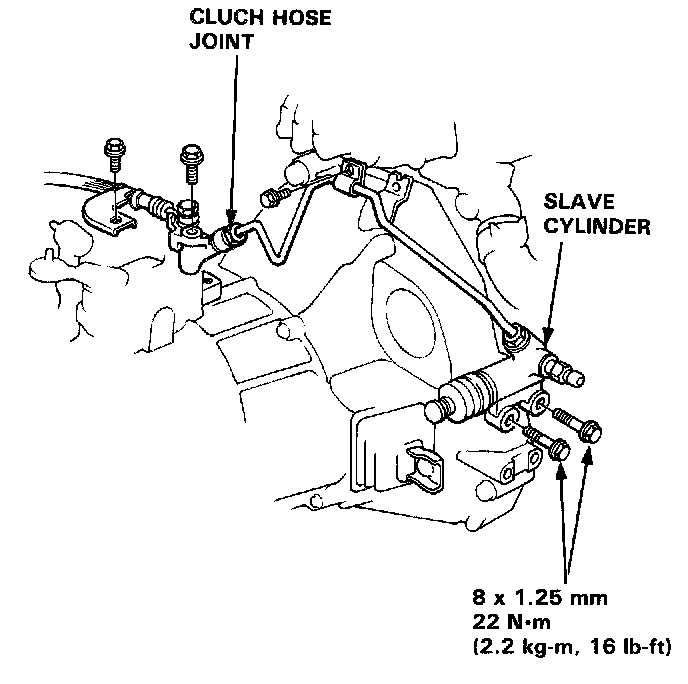 CLUCH HOSE JOINT

SLAVE CYLINDER

8 x 1.25 mm
22 N·m
(2.2 kg-m, 16 lb-ft)