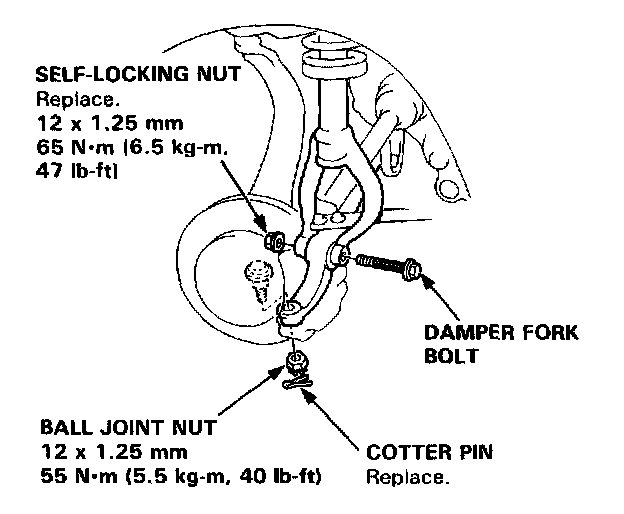 SELF-LOCKING NUT
Replace.
12 x 1.25 mm
65 N·m (6.5 kg-m, 47 lb-ft)

DAMPER FORK BOLT

BALL JOINT NUT
12 x 1.25 mm
55 N·m (5.5 kg-m, 40 lb-ft)

COTTER PIN
Replace.