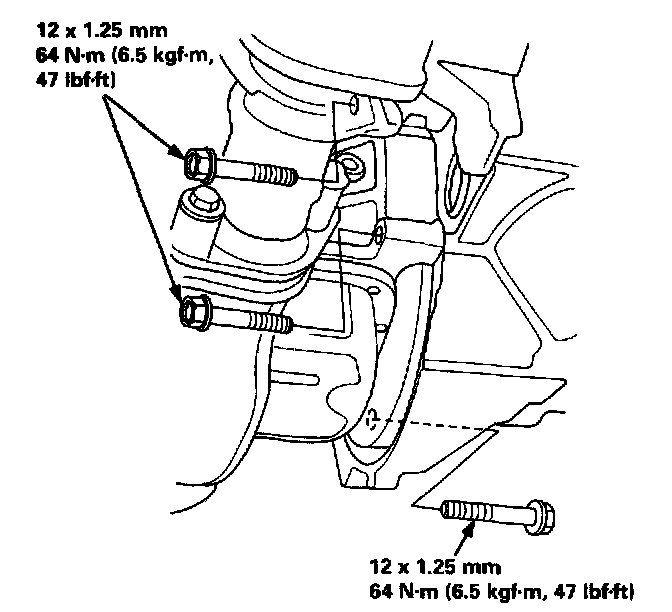 12 x 1.25 mm
64 N·m (6.5 kgf·m, 47 lbf·ft)

12 x 1.25 mm
64 N·m (6.5 kgf·m, 47 lbf·ft)