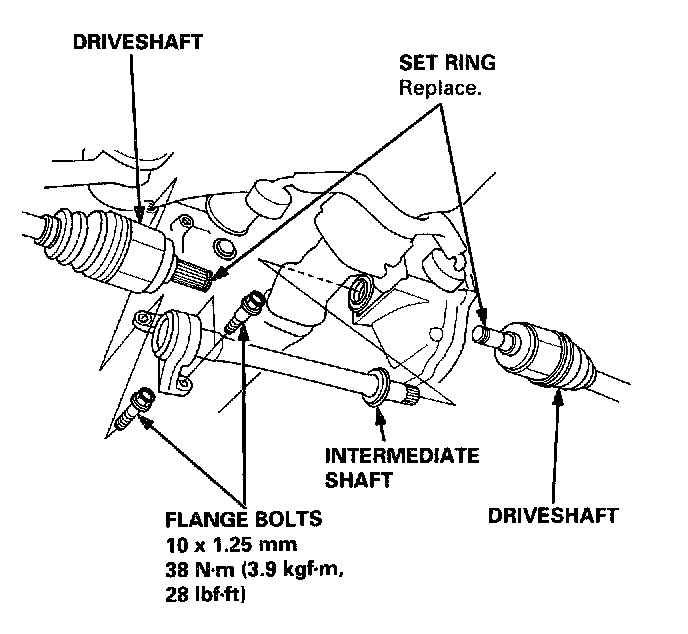 DRIVESHAFT

SET RING
Replace.

INTERMEDIATE SHAFT

FLANGE BOLTS
10 x 1.25 mm
38 N·m (3.9 kgf·m, 28 lbf·ft)

DRIVESHAFT