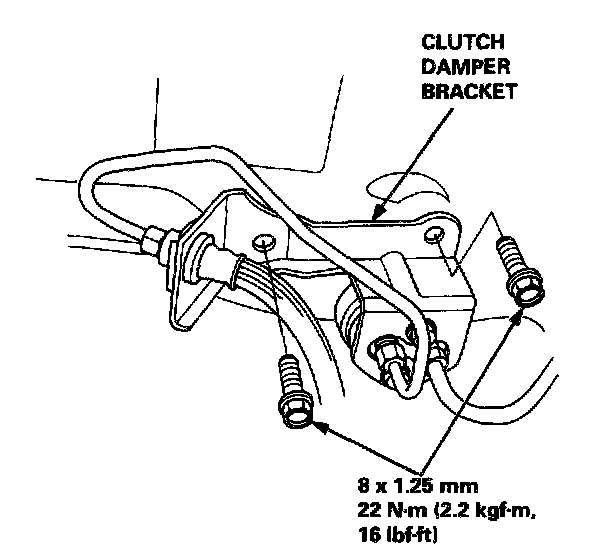 CLUTCH
DAMPER
BRACKET

8 x 1.25 mm
22 N·m (2.2 kgf·m,
16 lbf·ft)