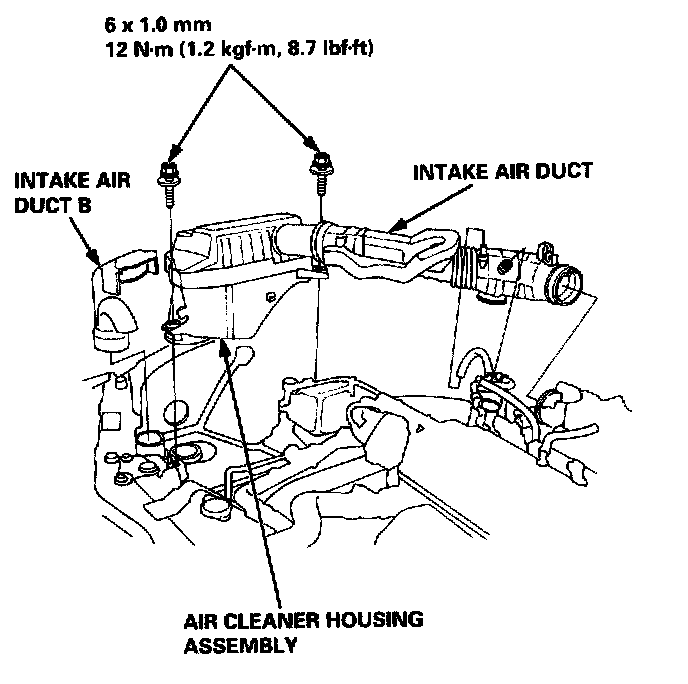 6 x 1.0 mm
12 N·m (1.2 kgf·m, 8.7 lbf·ft)

INTAKE AIR DUCT B

INTAKE AIR DUCT

AIR CLEANER HOUSING ASSEMBLY