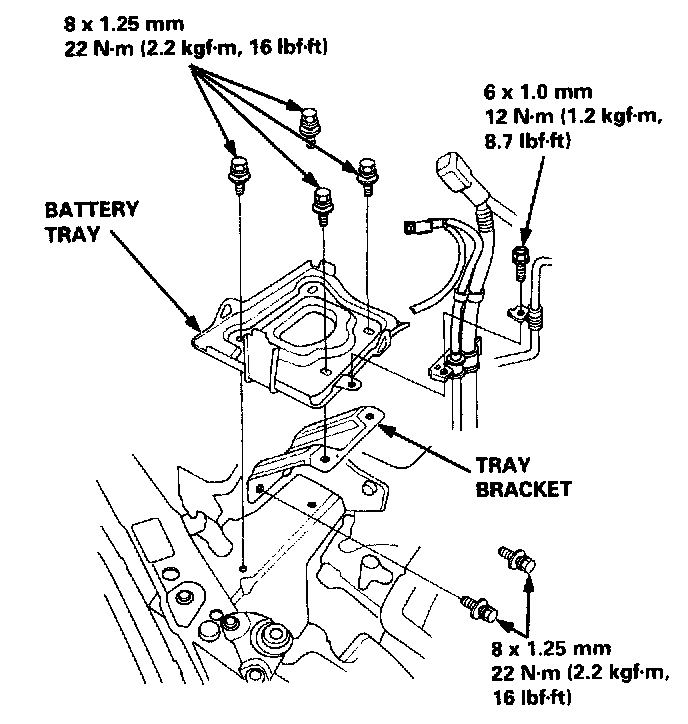 8 x 1.25 mm
22 N·m (2.2 kgf·m, 16 lbf·ft)

6 x 1.0 mm
12 N·m (1.2 kgf·m, 8.7 lbf·ft)

BATTERY TRAY

TRAY BRACKET

8 x 1.25 mm
22 N·m (2.2 kgf·m, 16 lbf·ft)