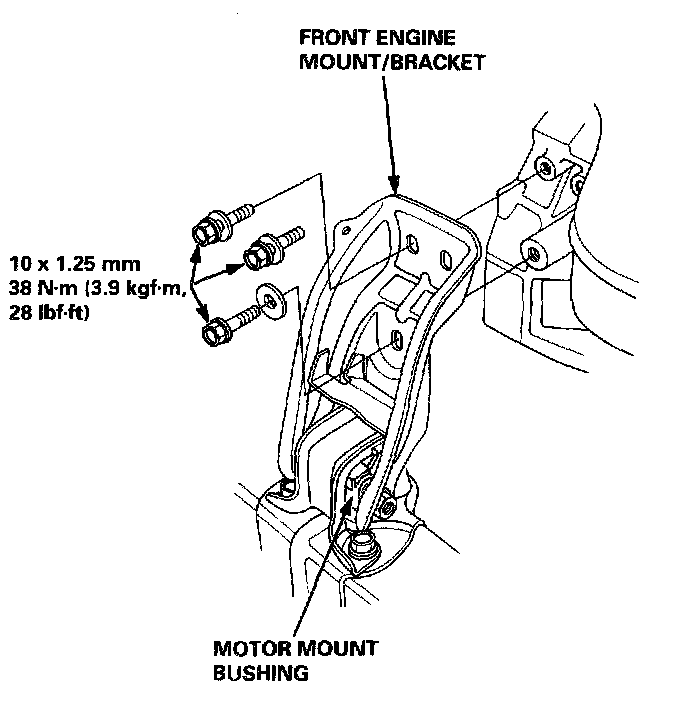 FRONT ENGINE MOUNT/BRACKET

10 x 1.25 mm
38 N·m (3.9 kgf·m, 28 lbf·ft)

MOTOR MOUNT BUSHING