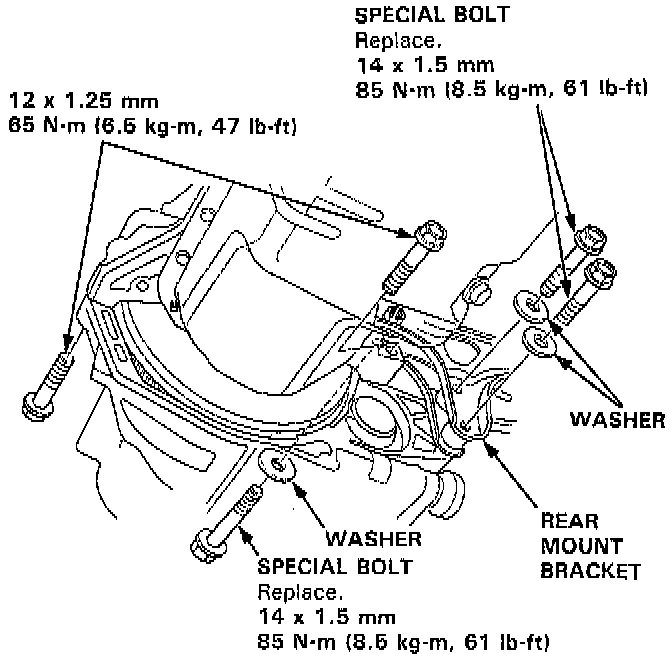 SPECIAL BOLT
Replace.
14 x 1.5 mm
85 N·m (8.5 kg-m, 61 lb-ft)

12 x 1.25 mm
65 N·m (6.6 kg-m, 47 lb-ft)

WASHER

REAR
MOUNT
BRACKET

WASHER

SPECIAL BOLT
Replace.
14 x 1.5 mm
85 N·m (8.5 kg-m, 61 lb-ft)