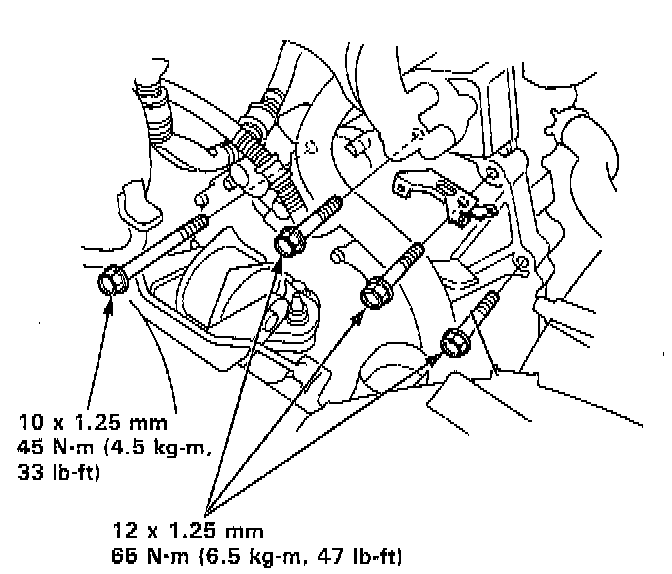 10 x 1.25 mm
45 N·m (4.5 kg-m, 33 lb-ft)

12 x 1.25 mm
65 N·m (6.5 kg-m, 47 lb-ft)