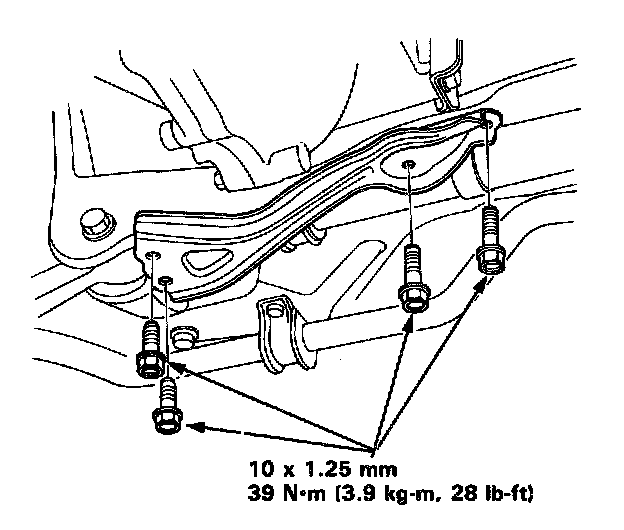 10 x 1.25 mm
39 N·m (3.9 kg-m, 28 lb-ft)