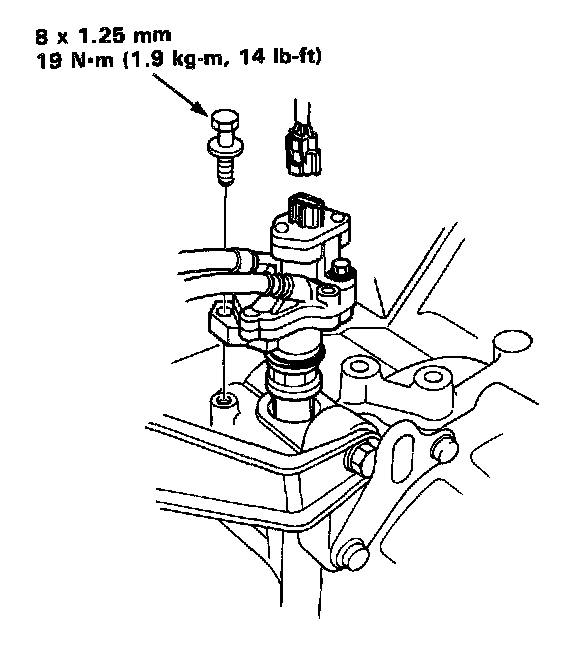 8 x 1.25 mm
19 N·m (1.9 kg-m, 14 lb-ft)