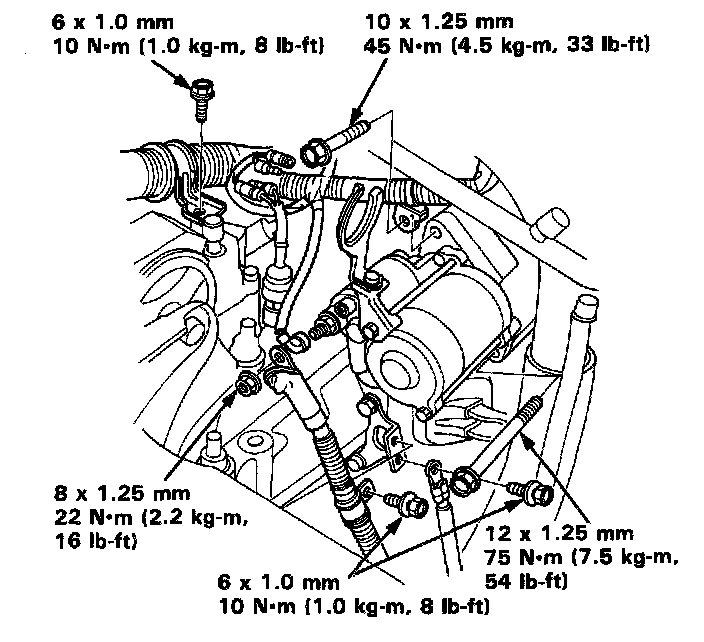 6 x 1.0 mm
10 N·m (1.0 kg-m, 8 lb-ft)

10 x 1.25 mm
45 N·m (4.5 kg-m, 33 lb-ft)

8 x 1.25 mm
22 N·m (2.2 kg-m, 16 lb-ft)

12 x 1.25 mm
75 N·m (7.5 kg-m, 54 lb-ft)

6 x 1.0 mm
10 N·m (1.0 kg-m, 8 lb-ft)