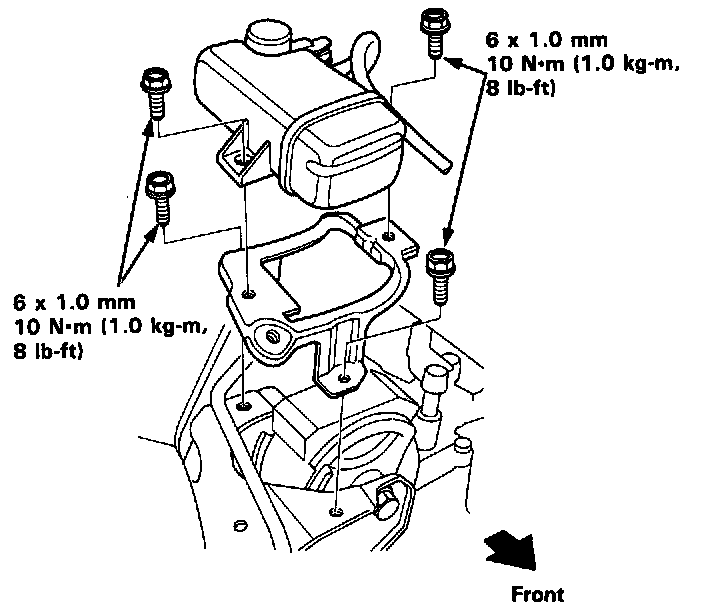 6 x 1.0 mm
10 N·m (1.0 kg-m,
8 lb-ft)

6 x 1.0 mm
10 N·m (1.0 kg-m,
8 lb-ft)

Front