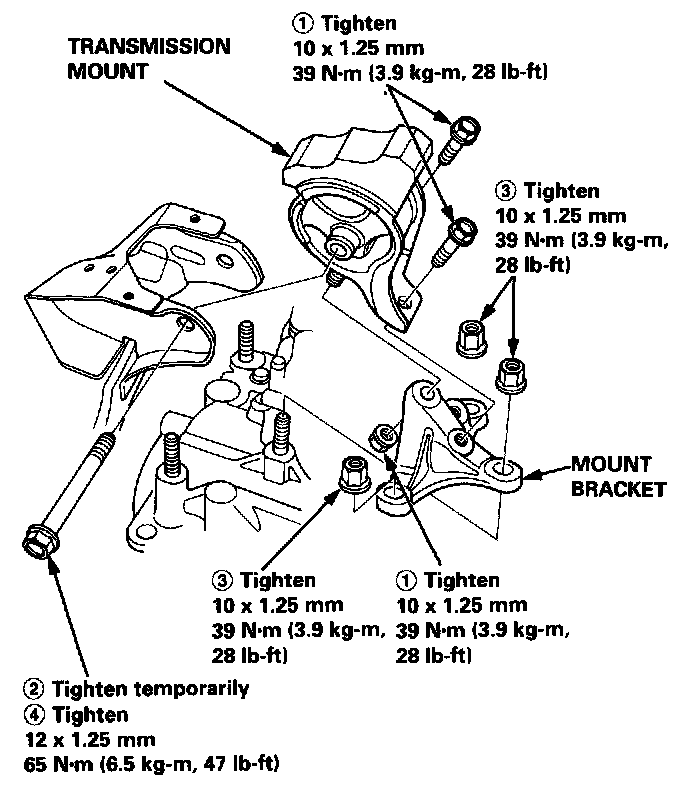 TRANSMISSION MOUNT

① Tighten
10 x 1.25 mm
39 N·m (3.9 kg-m, 28 lb-ft)

③ Tighten
10 x 1.25 mm
39 N·m (3.9 kg-m, 28 lb-ft)

MOUNT BRACKET

③ Tighten
10 x 1.25 mm
39 N·m (3.9 kg-m, 28 lb-ft)

① Tighten
10 x 1.25 mm
39 N·m (3.9 kg-m, 28 lb-ft)

② Tighten temporarily
④ Tighten
12 x 1.25 mm
65 N·m (6.5 kg-m, 47 lb-ft)