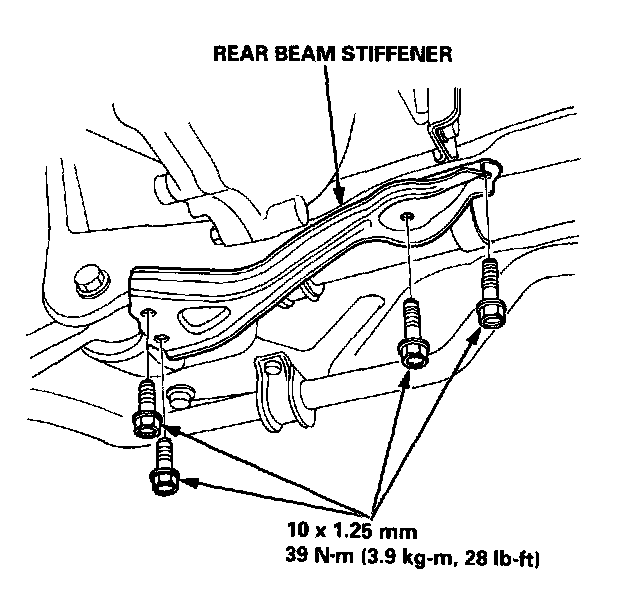 REAR BEAM STIFFENER

10 x 1.25 mm
39 N·m (3.9 kg-m, 28 lb-ft)