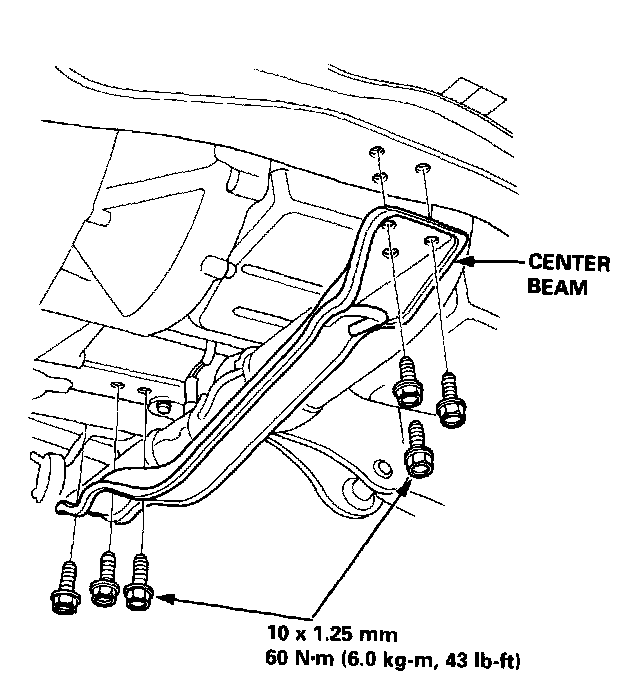 CENTER BEAM

10 x 1.25 mm
60 N·m (6.0 kg-m, 43 lb-ft)