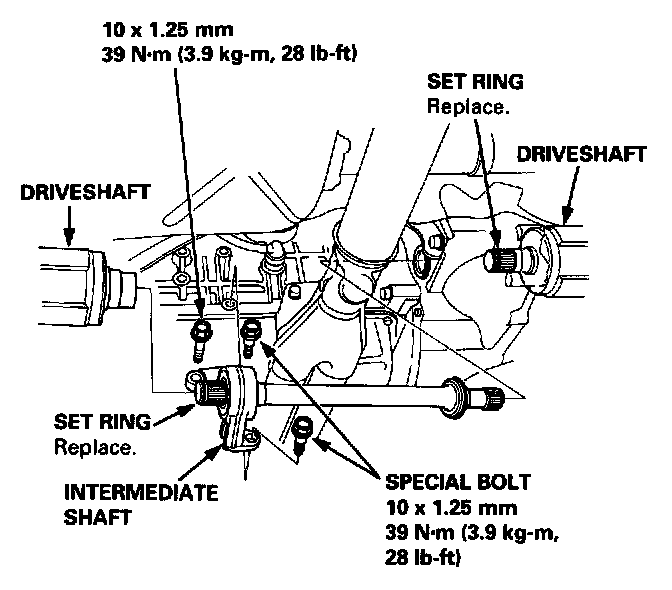 10 x 1.25 mm
39 N·m (3.9 kg-m, 28 lb-ft)

SET RING
Replace.

DRIVESHAFT

DRIVESHAFT

SET RING
Replace.

INTERMEDIATE SHAFT

SPECIAL BOLT
10 x 1.25 mm
39 N·m (3.9 kg-m, 28 lb-ft)