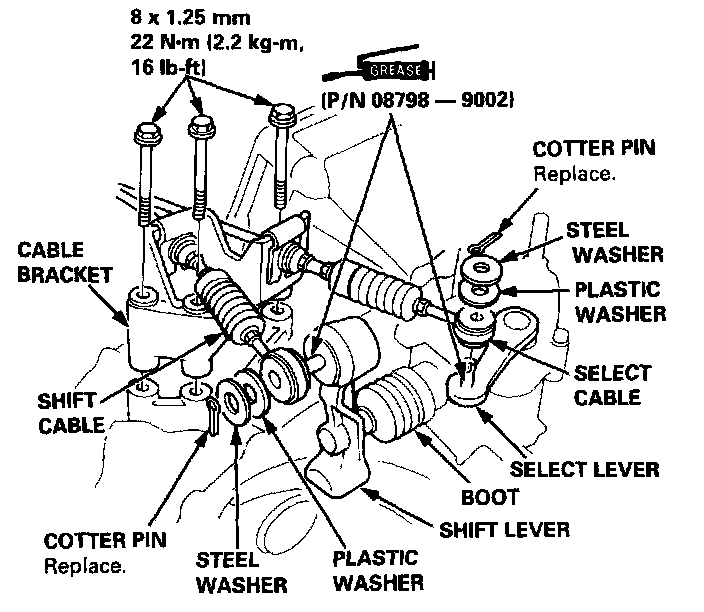 8 x 1.25 mm
22 N·m (2.2 kg-m, 16 lb-ft)

GREASE
(P/N 08798 — 9002)

COTTER PIN
Replace.

STEEL WASHER

PLASTIC WASHER

CABLE BRACKET

SELECT CABLE

SHIFT CABLE

SELECT LEVER

BOOT

SHIFT LEVER

COTTER PIN
Replace.

STEEL WASHER

PLASTIC WASHER