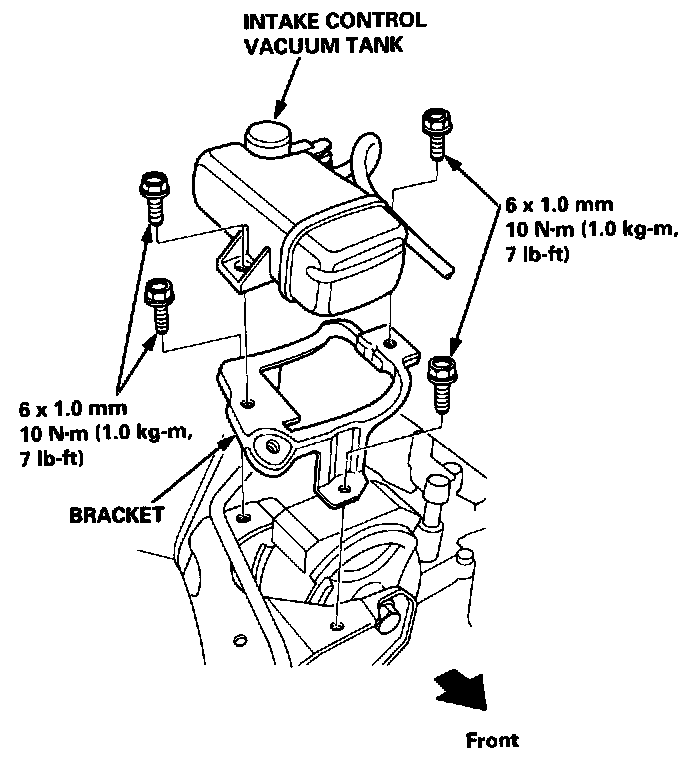 INTAKE CONTROL
VACUUM TANK

6 x 1.0 mm
10 N·m (1.0 kg-m,
7 lb-ft)

6 x 1.0 mm
10 N·m (1.0 kg-m,
7 lb-ft)

BRACKET

Front