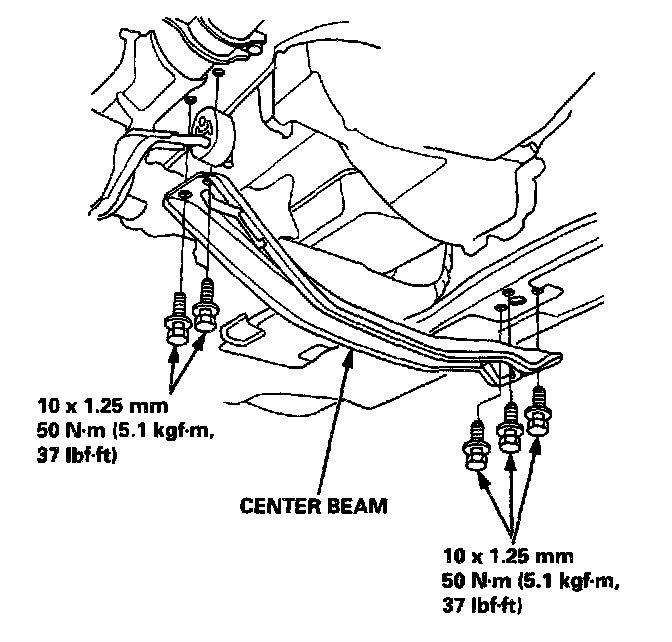 10 x 1.25 mm
50 N·m (5.1 kgf·m, 37 lbf·ft)

CENTER BEAM

10 x 1.25 mm
50 N·m (5.1 kgf·m, 37 lbf·ft)