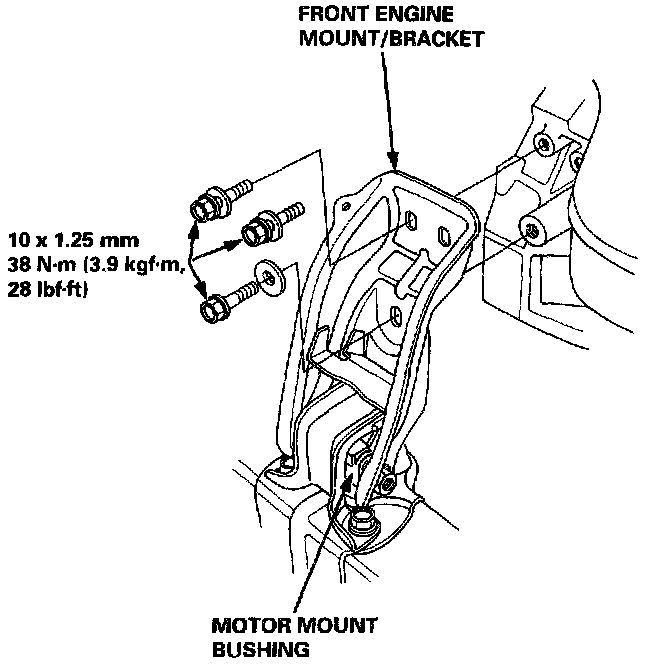 FRONT ENGINE
MOUNT/BRACKET

10 x 1.25 mm
38 N·m (3.9 kgf·m,
28 lbf·ft)

MOTOR MOUNT
BUSHING