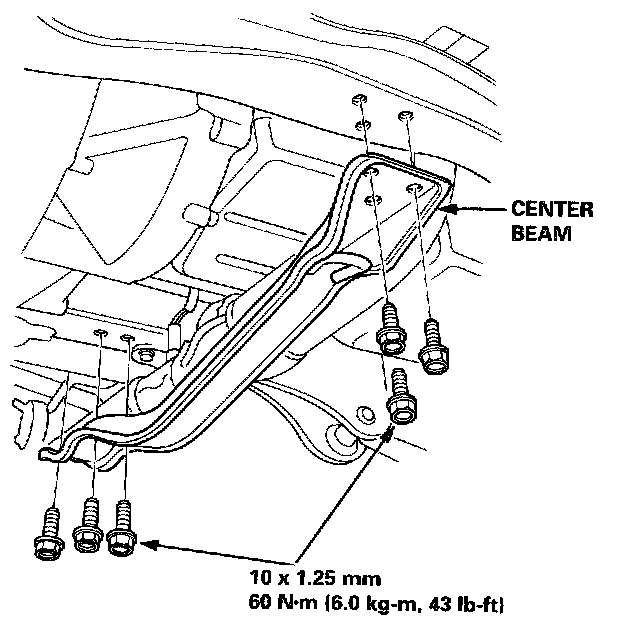 CENTER BEAM

10 x 1.25 mm
60 N·m (6.0 kg-m, 43 lb-ft)