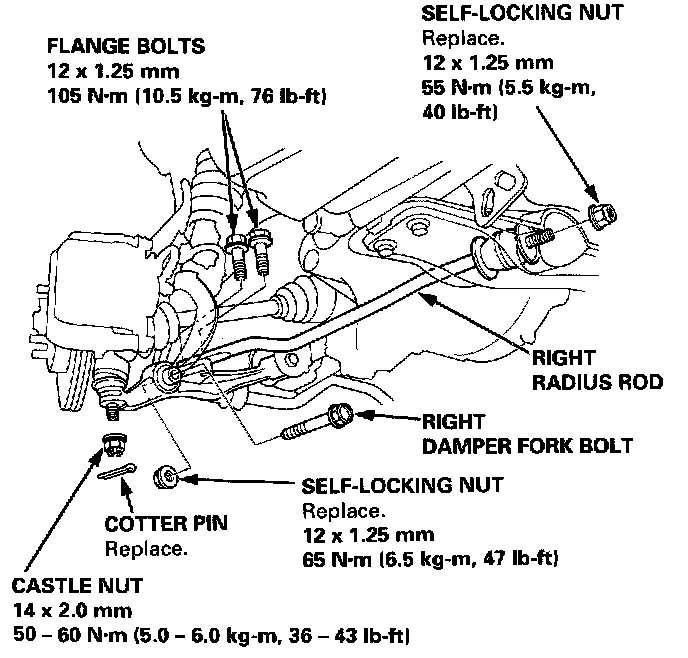 FLANGE BOLTS
12 x 1.25 mm
105 N·m (10.5 kg-m, 76 lb-ft)

SELF-LOCKING NUT
Replace.
12 x 1.25 mm
55 N·m (5.5 kg-m, 40 lb-ft)

RIGHT
RADIUS ROD

RIGHT
DAMPER FORK BOLT

SELF-LOCKING NUT
Replace.
12 x 1.25 mm
65 N·m (6.5 kg-m, 47 lb-ft)

COTTER PIN
Replace.

CASTLE NUT
14 x 2.0 mm
50 – 60 N·m (5.0 – 6.0 kg-m, 36 – 43 lb-ft)