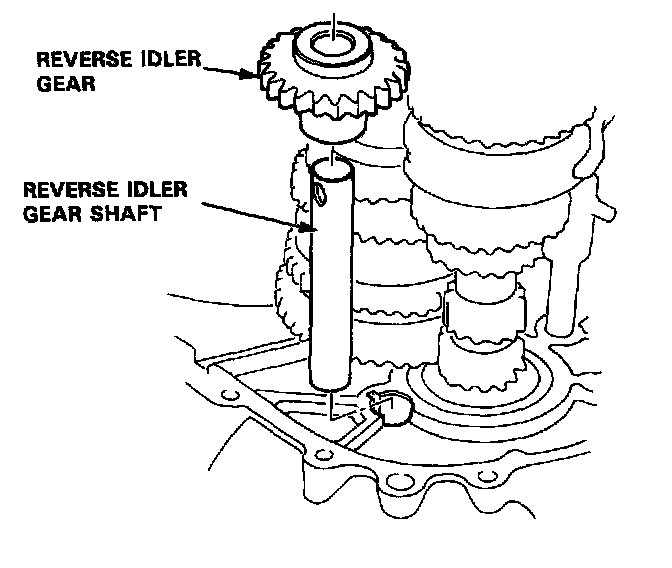 REVERSE IDLER GEAR

REVERSE IDLER GEAR SHAFT