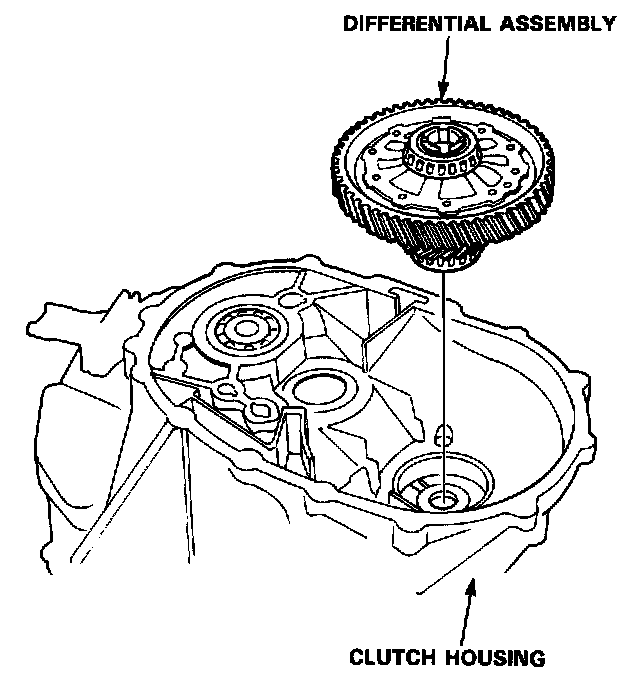 DIFFERENTIAL ASSEMBLY

CLUTCH HOUSING