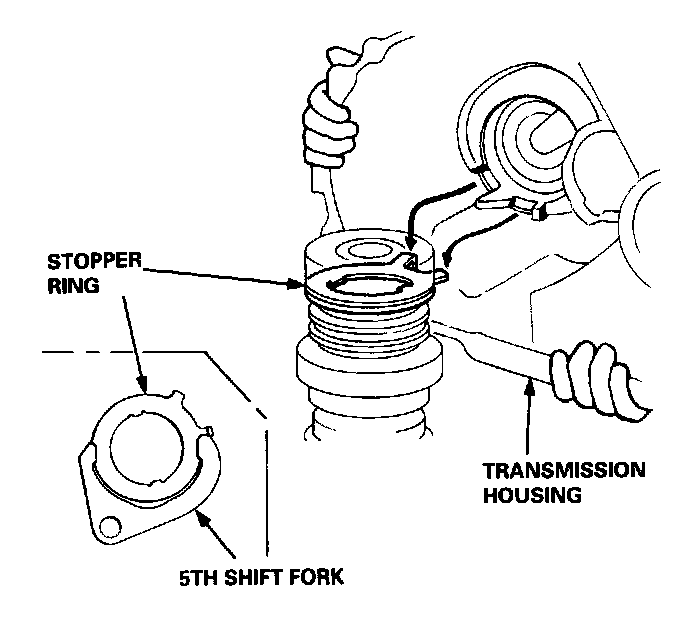 STOPPER RING

TRANSMISSION HOUSING

5TH SHIFT FORK