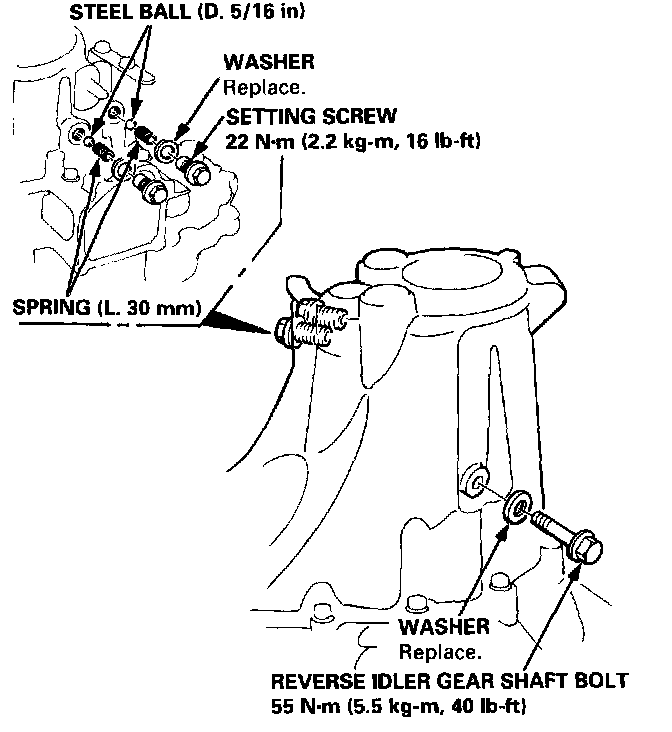 STEEL BALL (D. 5/16 in)

WASHER
Replace.

SETTING SCREW
22 N·m (2.2 kg-m, 16 lb-ft)

SPRING (L. 30 mm)

WASHER
Replace.

REVERSE IDLER GEAR SHAFT BOLT
55 N·m (5.5 kg-m, 40 lb-ft)