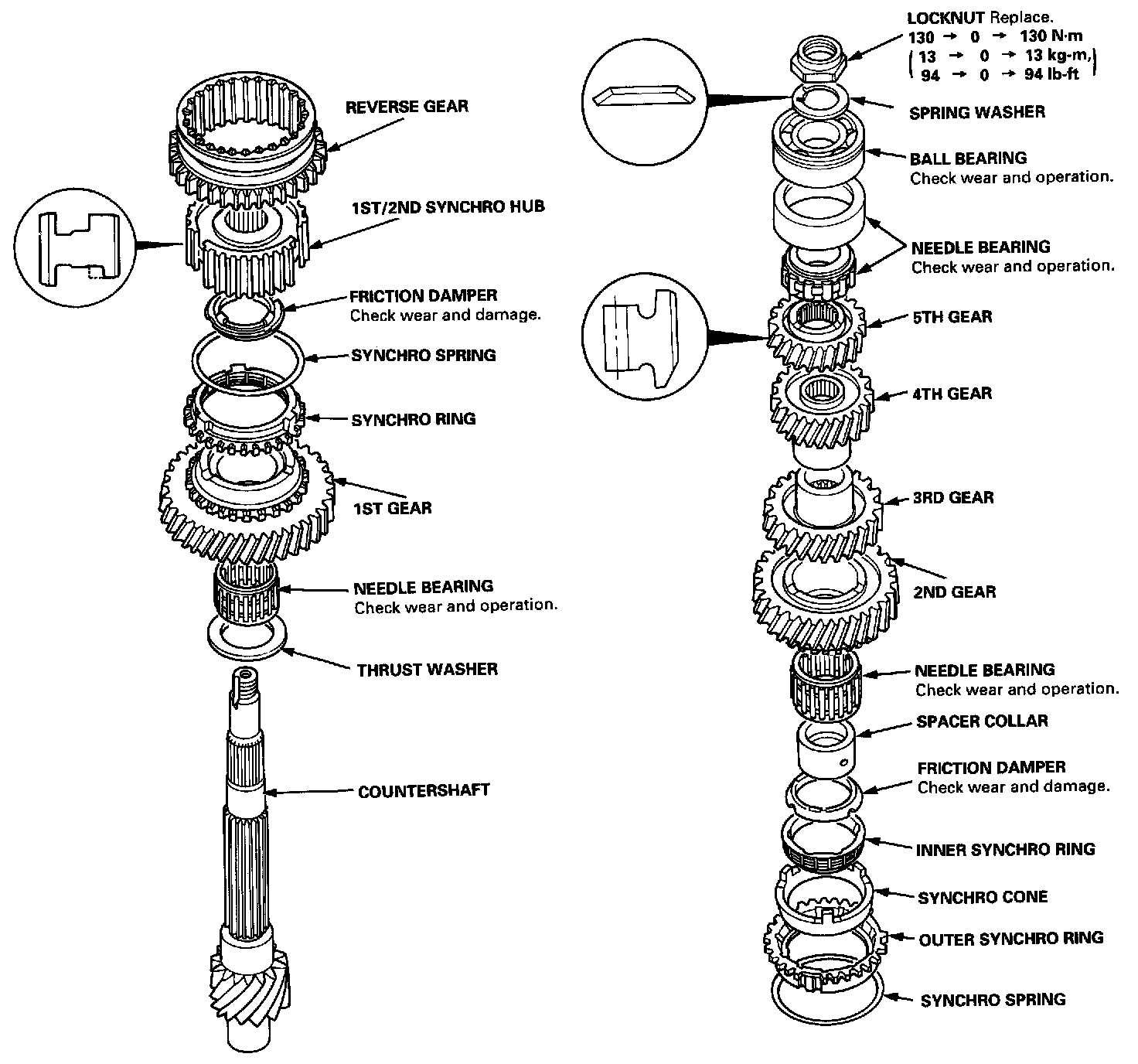 REVERSE GEAR

1ST/2ND SYNCHRO HUB

FRICTION DAMPER
Check wear and damage.

SYNCHRO SPRING

SYNCHRO RING

1ST GEAR

NEEDLE BEARING
Check wear and operation.

THRUST WASHER

COUNTERSHAFT

LOCKNUT Replace.
130 → 0 → 130 N·m
(13 → 0 → 13 kg-m,
94 → 0 → 94 lb-ft)

SPRING WASHER

BALL BEARING
Check wear and operation.

NEEDLE BEARING
Check wear and operation.

5TH GEAR

4TH GEAR

3RD GEAR

2ND GEAR

NEEDLE BEARING
Check wear and operation.

SPACER COLLAR

FRICTION DAMPER
Check wear and damage.

INNER SYNCHRO RING

SYNCHRO CONE

OUTER SYNCHRO RING

SYNCHRO SPRING