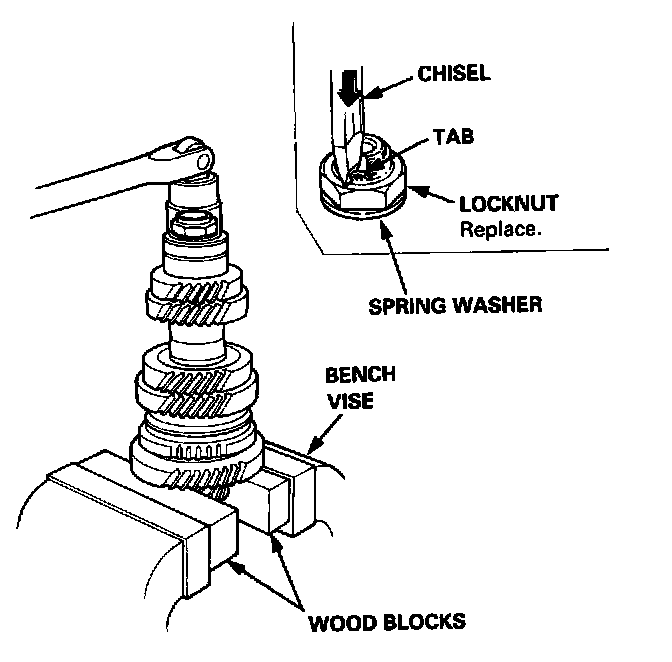 CHISEL

TAB

LOCKNUT
Replace.

SPRING WASHER

BENCH VISE

WOOD BLOCKS