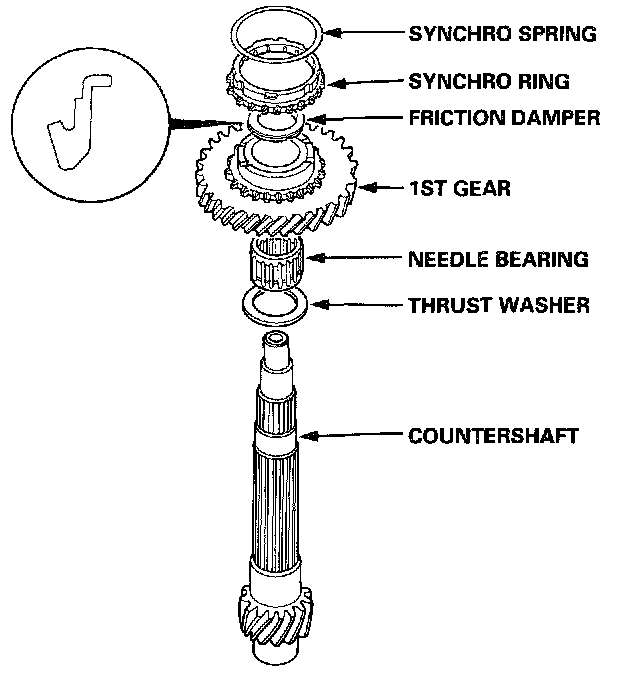 SYNCHRO SPRING
SYNCHRO RING
FRICTION DAMPER
1ST GEAR
NEEDLE BEARING
THRUST WASHER
COUNTERSHAFT