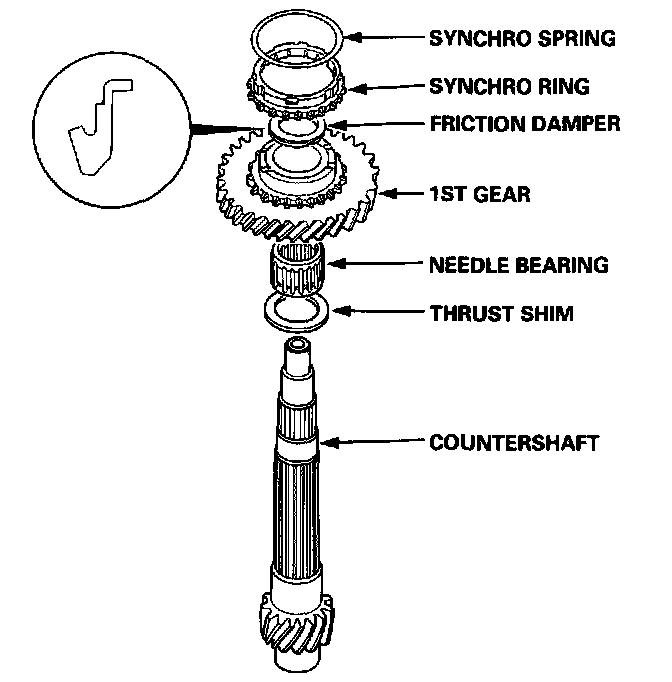 SYNCHRO SPRING
SYNCHRO RING
FRICTION DAMPER
1ST GEAR
NEEDLE BEARING
THRUST SHIM
COUNTERSHAFT