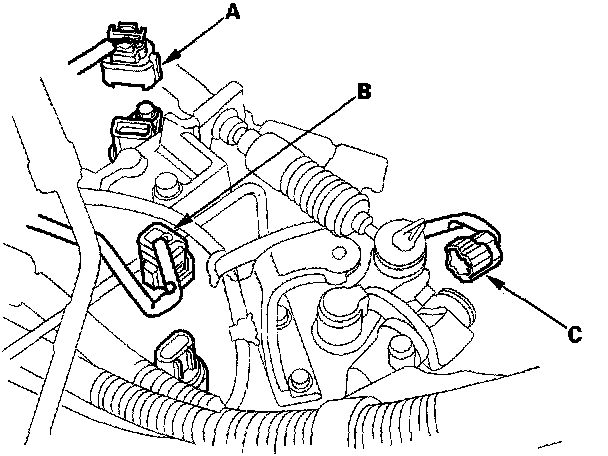 A
B
C