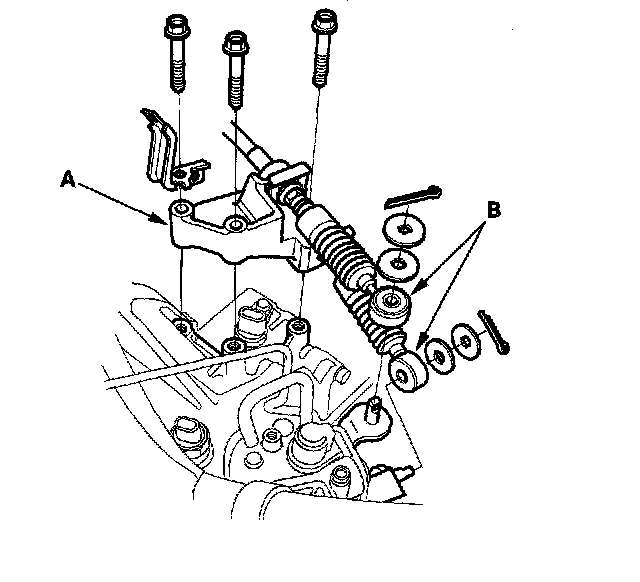 A

B