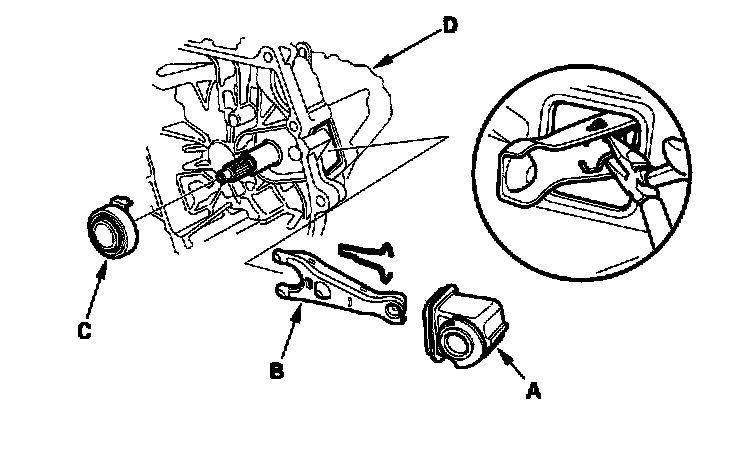 D

C

B

A