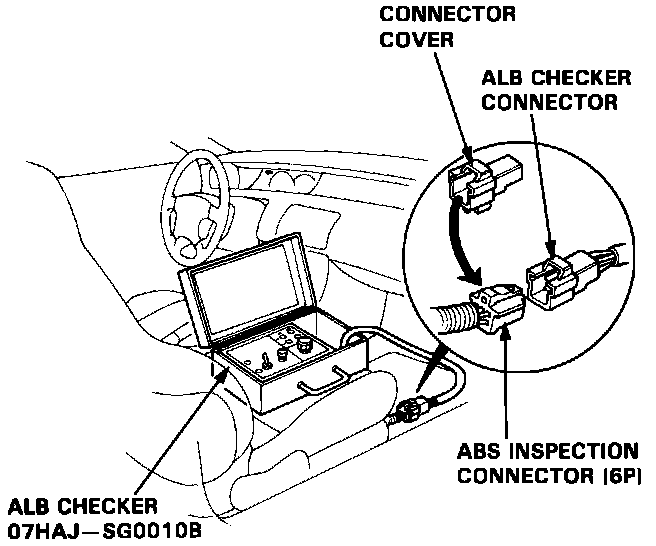 CONNECTOR COVER

ALB CHECKER CONNECTOR

ABS INSPECTION CONNECTOR (6P)

ALB CHECKER 07HAJ—SG0010B