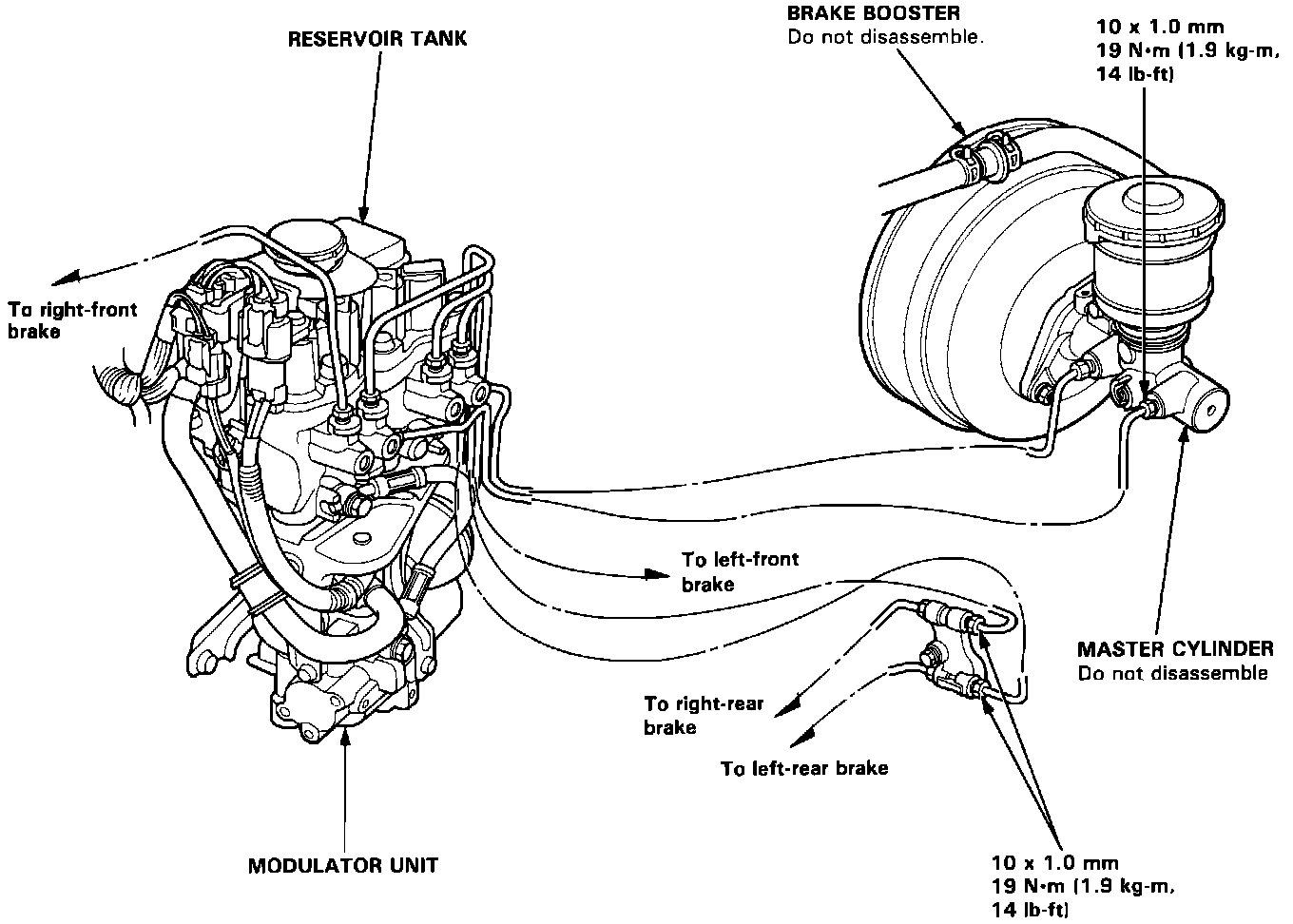 RESERVOIR TANK

BRAKE BOOSTER
Do not disassemble.

10 x 1.0 mm
19 N·m (1.9 kg-m, 14 lb-ft)

To right-front brake

To left-front brake

MASTER CYLINDER
Do not disassemble

To right-rear brake

To left-rear brake

MODULATOR UNIT

10 x 1.0 mm
19 N·m (1.9 kg-m, 14 lb-ft)