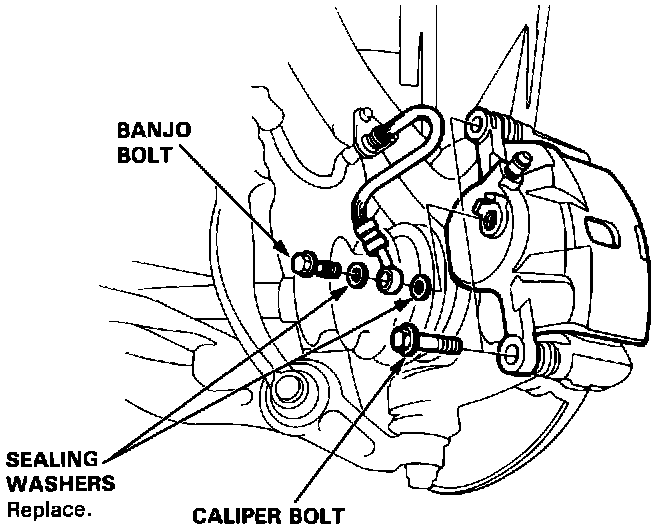 BANJO BOLT

SEALING WASHERS
Replace.

CALIPER BOLT