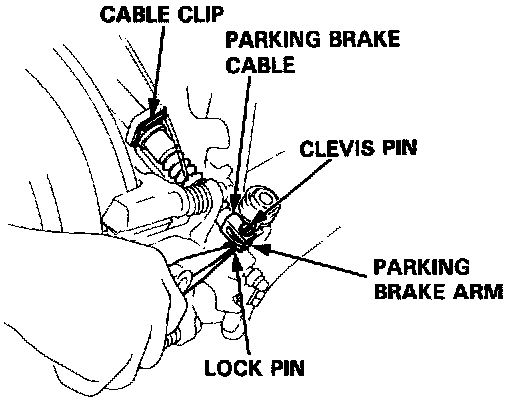 CABLE CLIP

PARKING BRAKE CABLE

CLEVIS PIN

PARKING BRAKE ARM

LOCK PIN