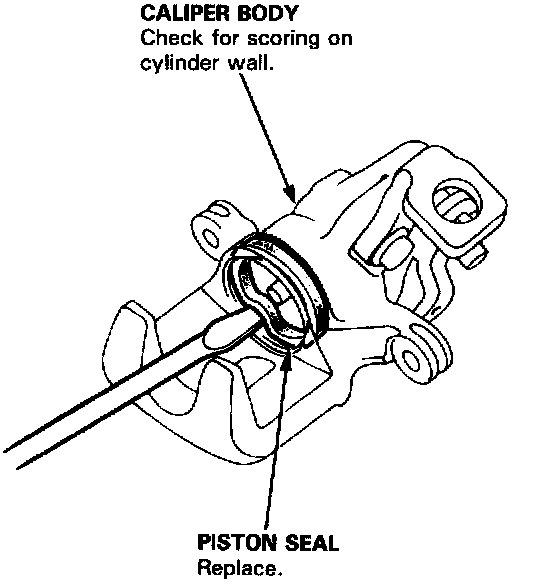 CALIPER BODY
Check for scoring on cylinder wall.

PISTON SEAL
Replace.