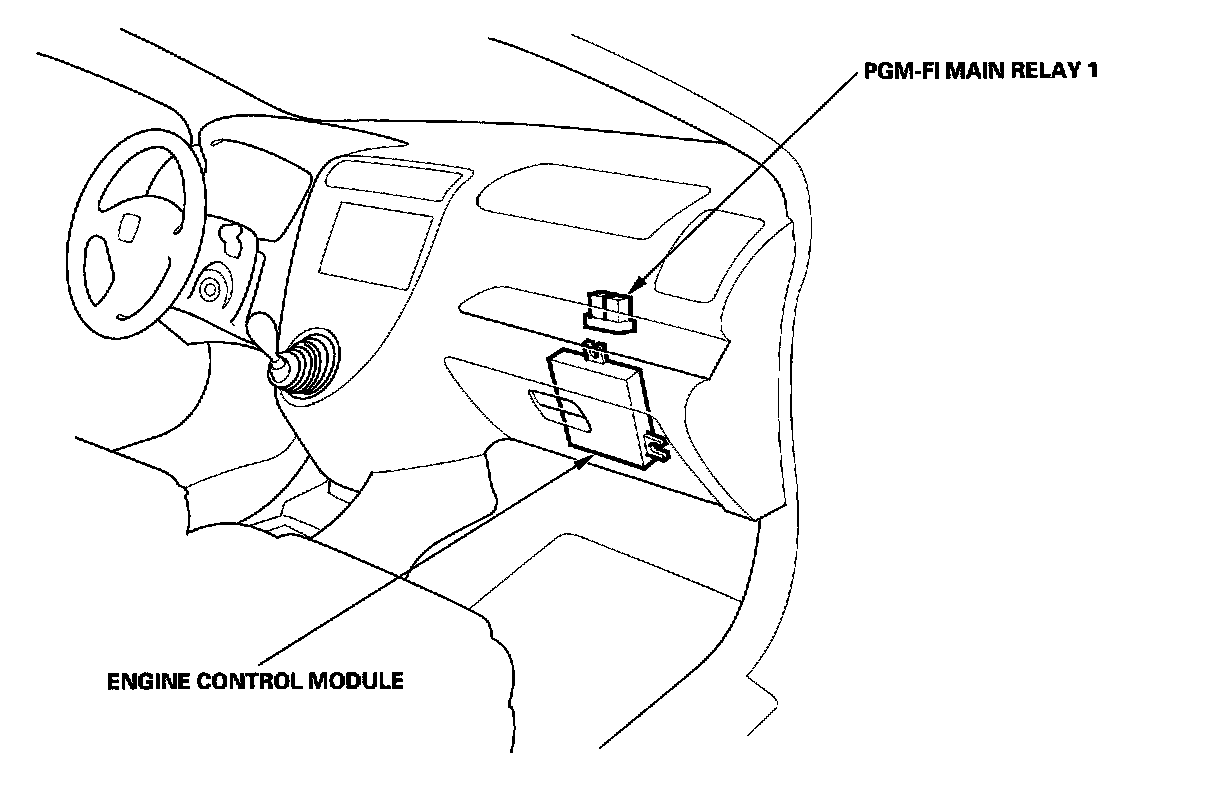 PGM-FI MAIN RELAY 1

ENGINE CONTROL MODULE