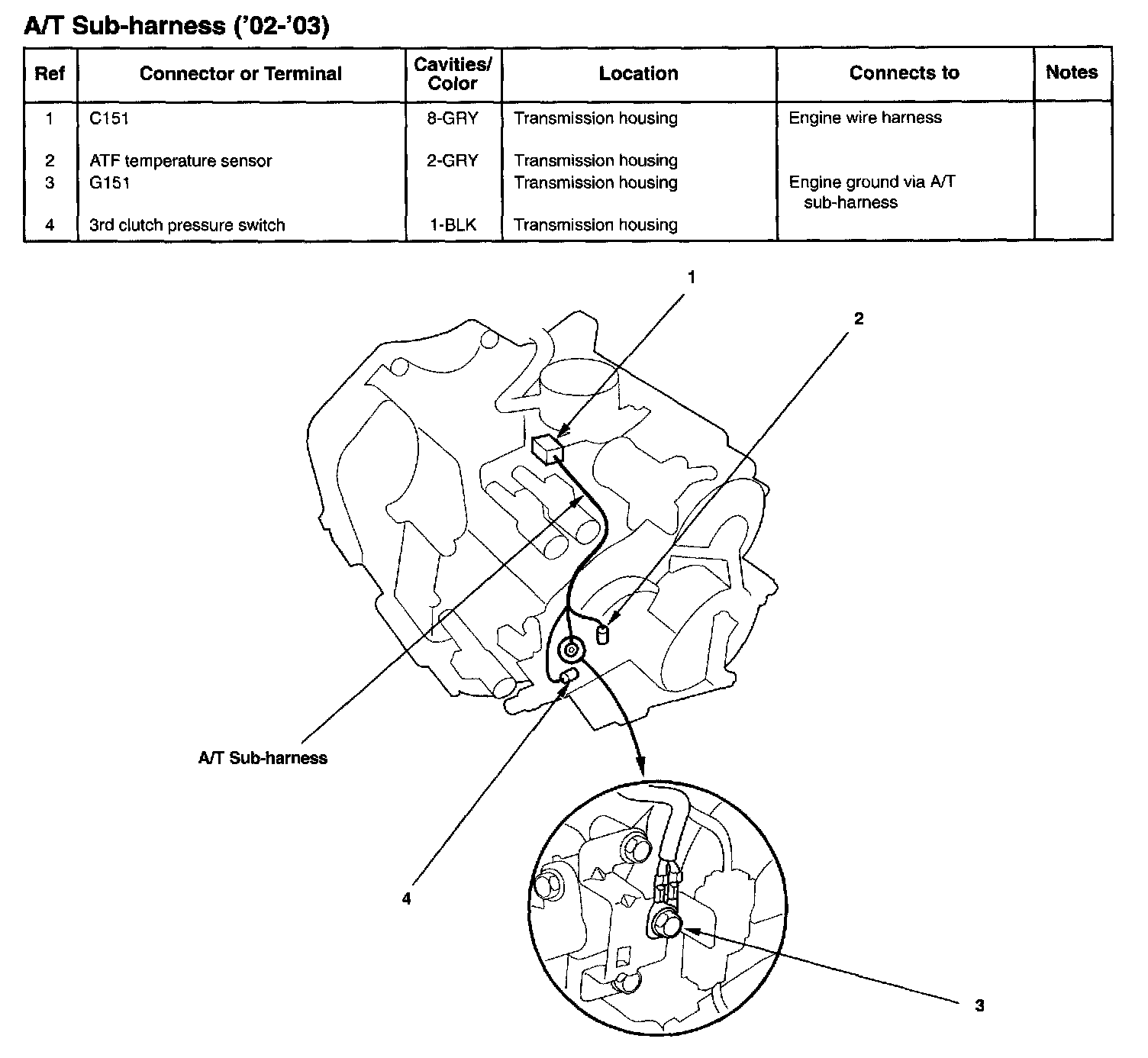 A/T Sub-harness ('02-'03)

| Ref | Connector or Terminal | Cavities/ Color | Location | Connects to | Notes |
|---|---|---|---|---|---|
| 1 | C151 | 8-GRY | Transmission housing | Engine wire harness | |
| 2 | ATF temperature sensor | 2-GRY | Transmission housing | | |
| 3 | G151 | | Transmission housing | Engine ground via A/T sub-harness | |
| 4 | 3rd clutch pressure switch | 1-BLK | Transmission housing | | |

1

2

A/T Sub-harness

4

3