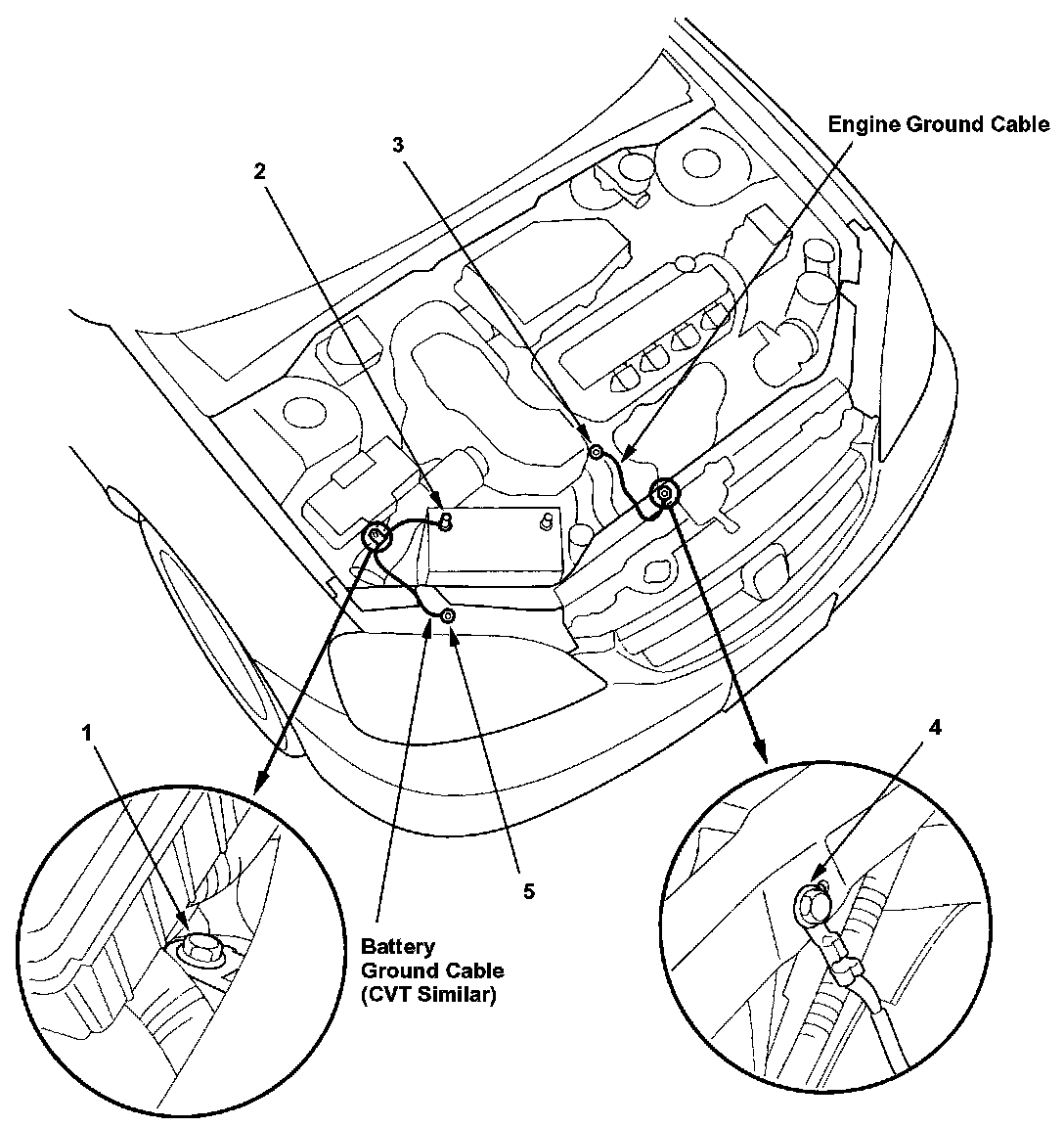 Engine Ground Cable

3

2

1

4

5

Battery Ground Cable (CVT Similar)