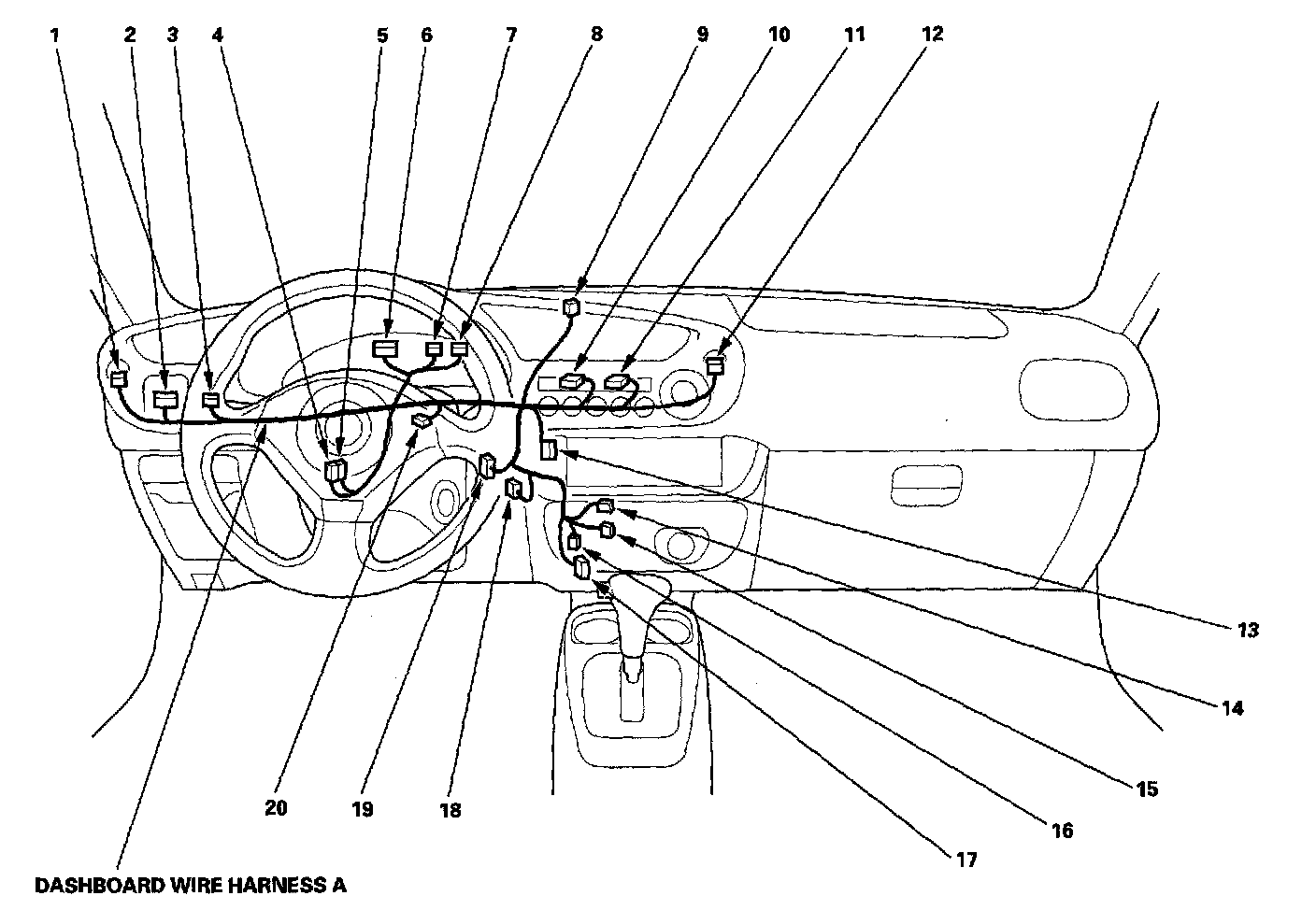 1 2 3 4 5 6 7 8 9 10 11 12

13

14

15

16

17

20 19 18

DASHBOARD WIRE HARNESS A